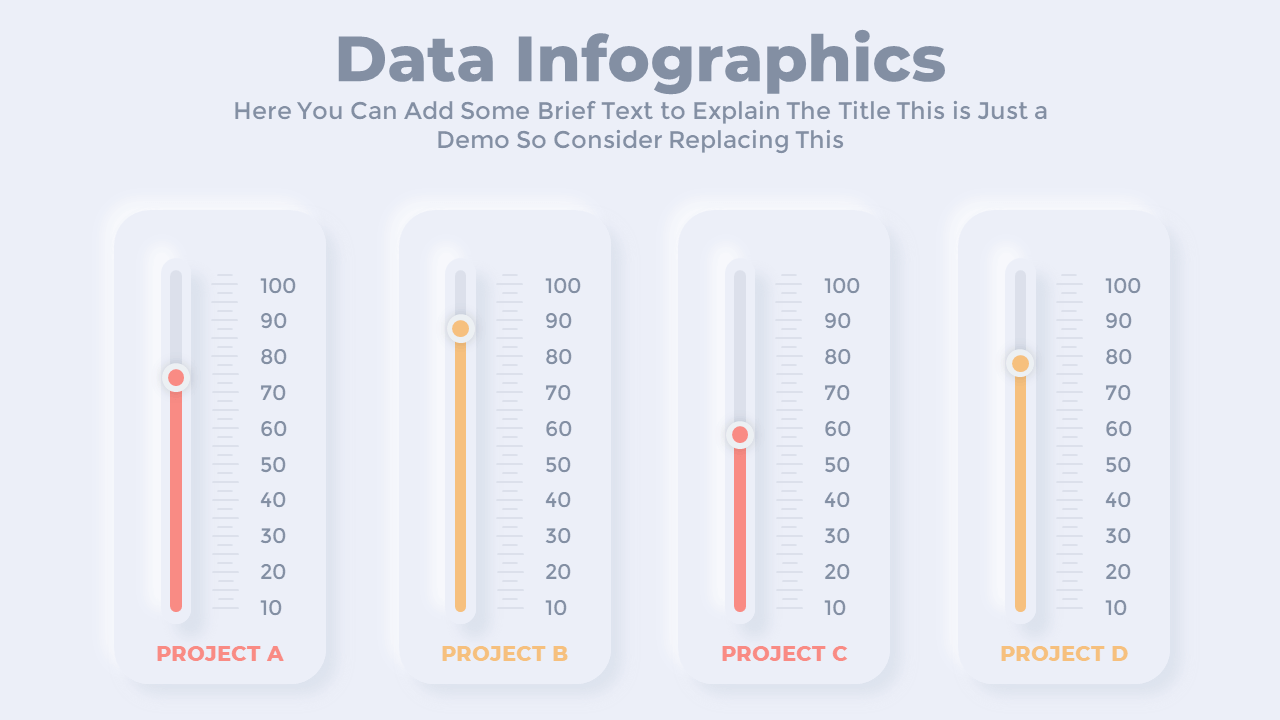 Data Infographics

Here You Can Add Some Brief Text to Explain The Title This is Just a Demo So Consider Replacing This

100
90
80
70
60
50
40
30
20
10
PROJECT A

100
90
80
70
60
50
40
30
20
10
PROJECT B

100
90
80
70
60
50
40
30
20
10
PROJECT C

100
90
80
70
60
50
40
30
20
10
PROJECT D